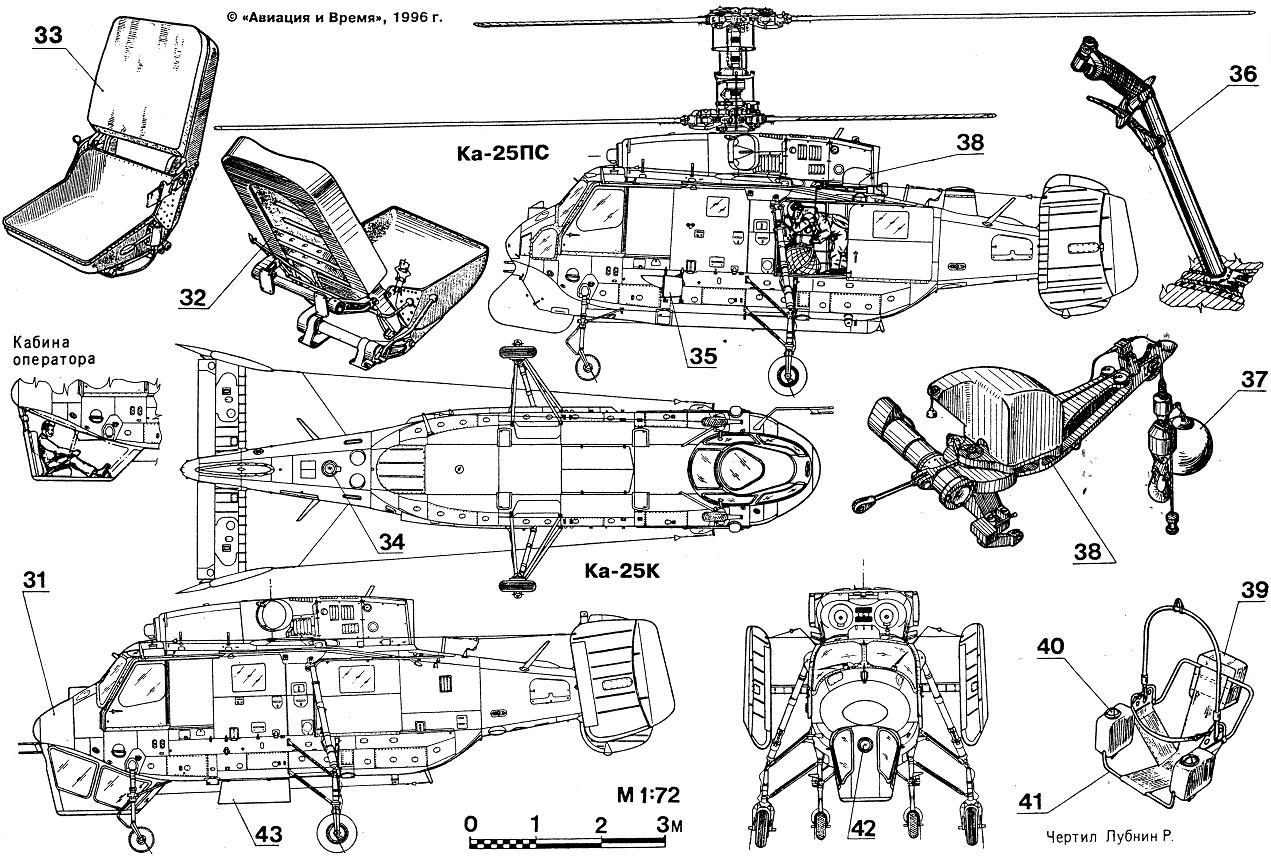 © «Авиация и Время», 1996 г.

33

36

Ка-25ПС

38

32

35

Кабина оператора

37

34

38

Ка-25К

31

39

40

41

М 1:72

43

0 1 2 3м

42

Чертил Лубнин Р.